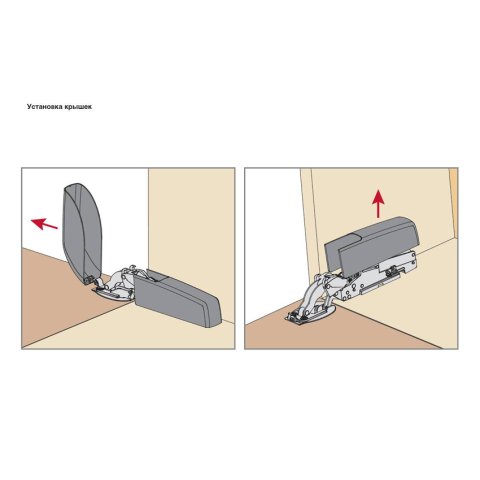 Установка крышек